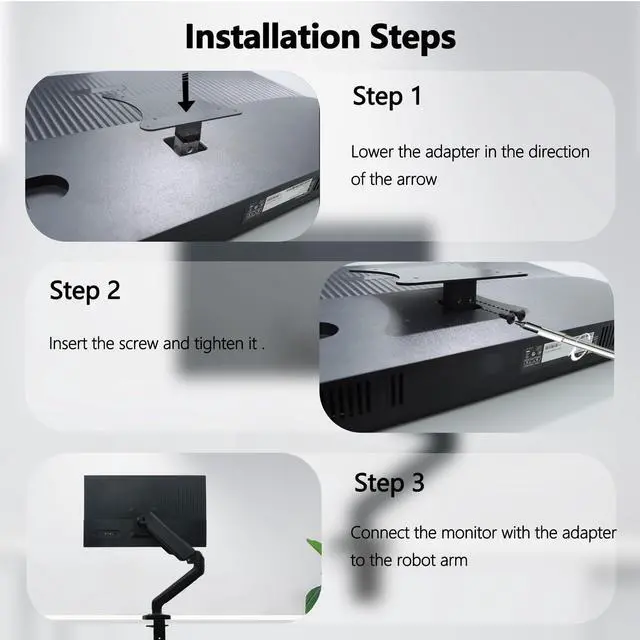 Installation Steps

Step 1

Lower the adapter in the direction of the arrow

Step 2

Insert the screw and tighten it .

Step 3

Connect the monitor with the adapter to the robot arm