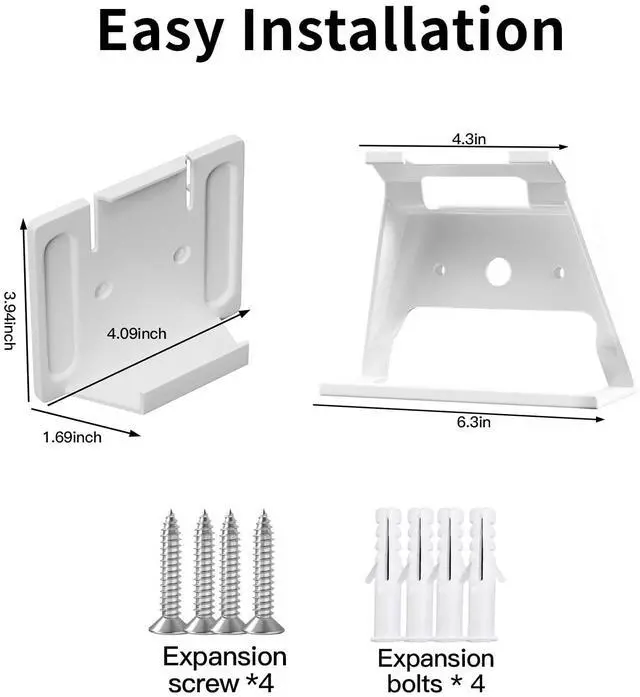 Easy Installation

3.94inch

4.09inch

1.69inch

4.3in

6.3in

Expansion screw *4

Expansion bolts * 4