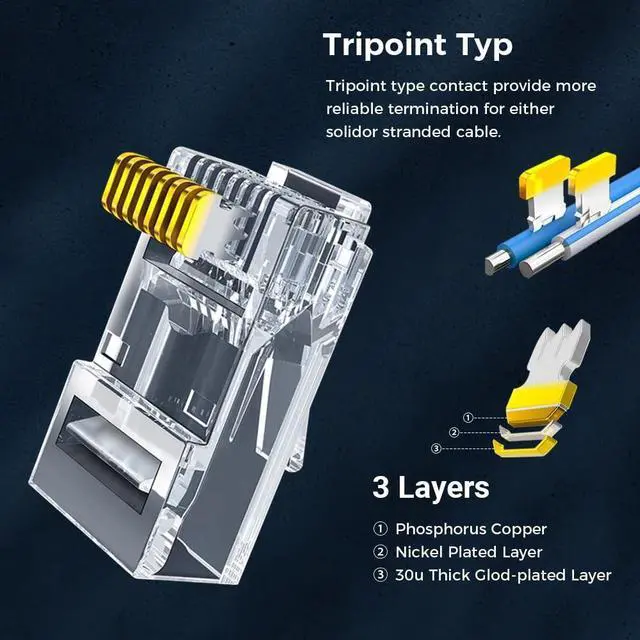 Tripoint Typ

Tripoint type contact provide more reliable termination for either solidor stranded cable.

①
②
③

3 Layers

① Phosphorus Copper
② Nickel Plated Layer
③ 30u Thick Glod-plated Layer