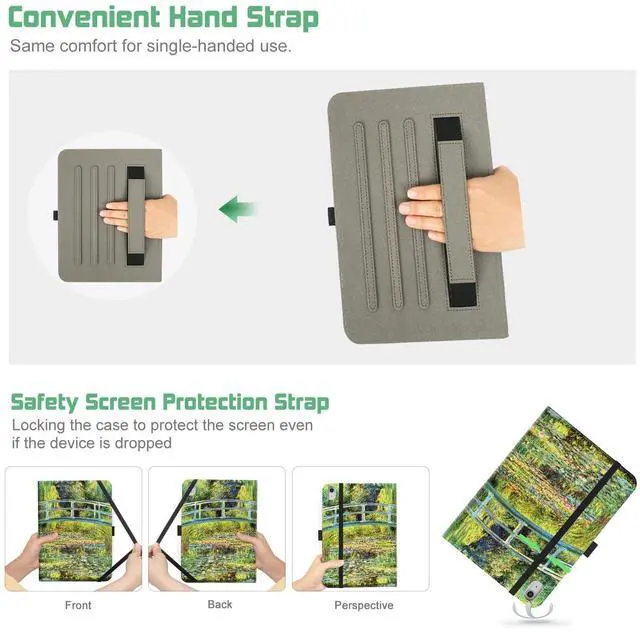 Convenient Hand Strap

Same comfort for single-handed use.

Safety Screen Protection Strap

Locking the case to protect the screen even if the device is dropped

Front

Back

Perspective