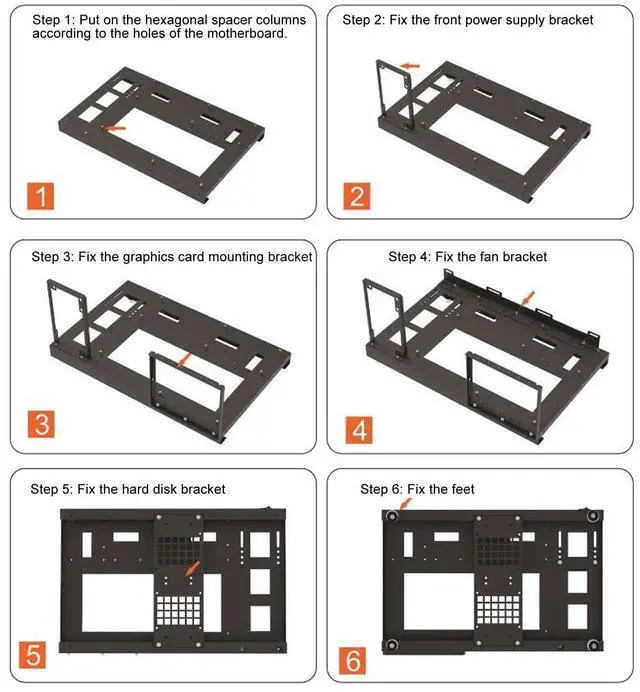 Step 1: Put on the hexagonal spacer columns according to the holes of the motherboard.

1

Step 2: Fix the front power supply bracket

2

Step 3: Fix the graphics card mounting bracket

3

Step 4: Fix the fan bracket

4

Step 5: Fix the hard disk bracket

5

Step 6: Fix the feet

6