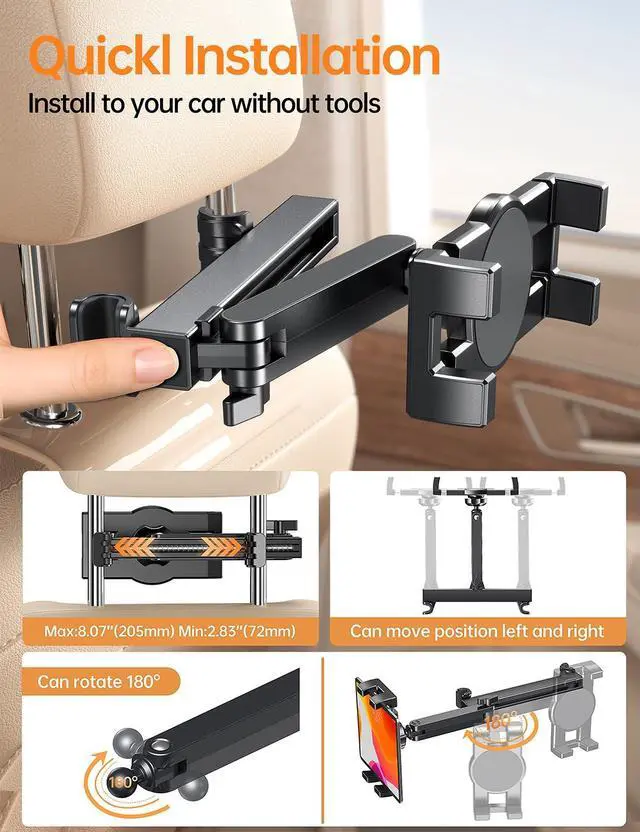 Quickl Installation
Install to your car without tools

Max:8.07"(205mm) Min:2.83"(72mm)

Can move position left and right

Can rotate 180°

180°

180°