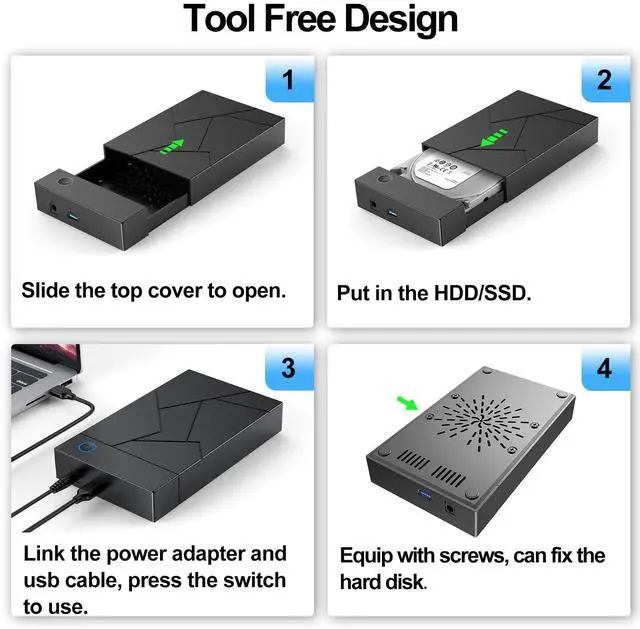 Tool Free Design

1

Slide the top cover to open.

2

Put in the HDD/SSD.

3

Link the power adapter and usb cable, press the switch to use.

4

Equip with screws, can fix the hard disk.