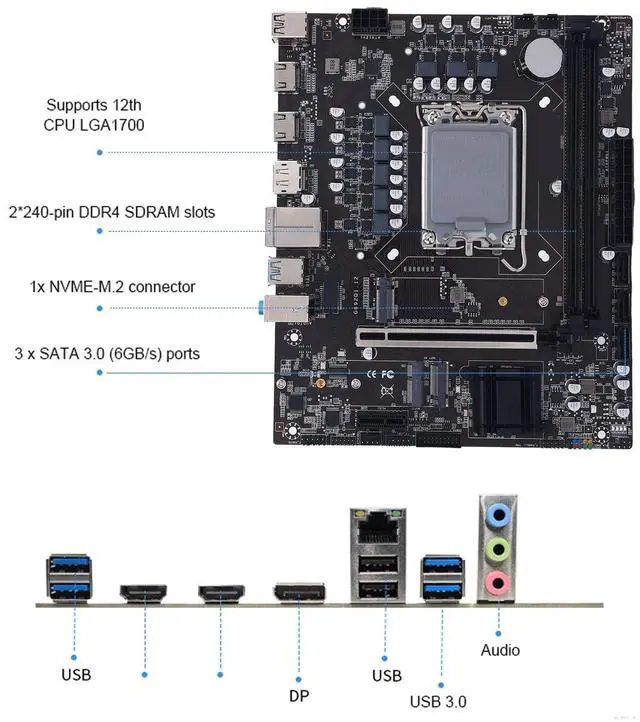 Supports 12th
CPU LGA1700

2*240-pin DDR4 SDRAM slots

1x NVME-M.2 connector

3 x SATA 3.0 (6GB/s) ports

CE FC

USB

DP

USB

USB 3.0

Audio