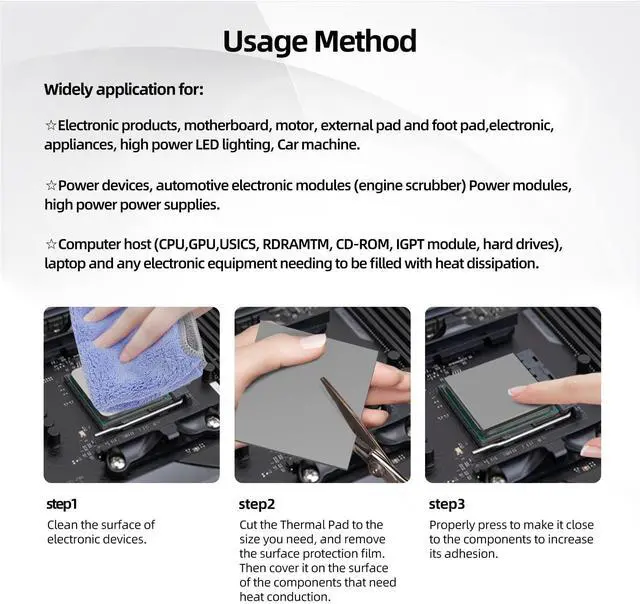 Usage Method

Widely application for:

☆Electronic products, motherboard, motor, external pad and foot pad,electronic, appliances, high power LED lighting, Car machine.

☆Power devices, automotive electronic modules (engine scrubber) Power modules, high power power supplies.

☆Computer host (CPU,GPU,USICS, RDRAMTM, CD-ROM, IGPT module, hard drives), laptop and any electronic equipment needing to be filled with heat dissipation.

step1
Clean the surface of electronic devices.

step2
Cut the Thermal Pad to the size you need, and remove the surface protection film. Then cover it on the surface of the components that need heat conduction.

step3
Properly press to make it close to the components to increase its adhesion.