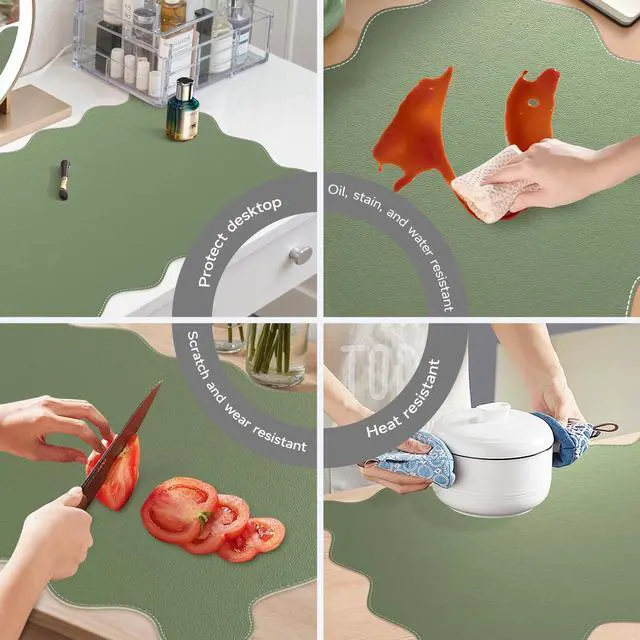 Protect desktop

Oil, stain, and water resistant

Scratch and wear resistant

Heat resistant