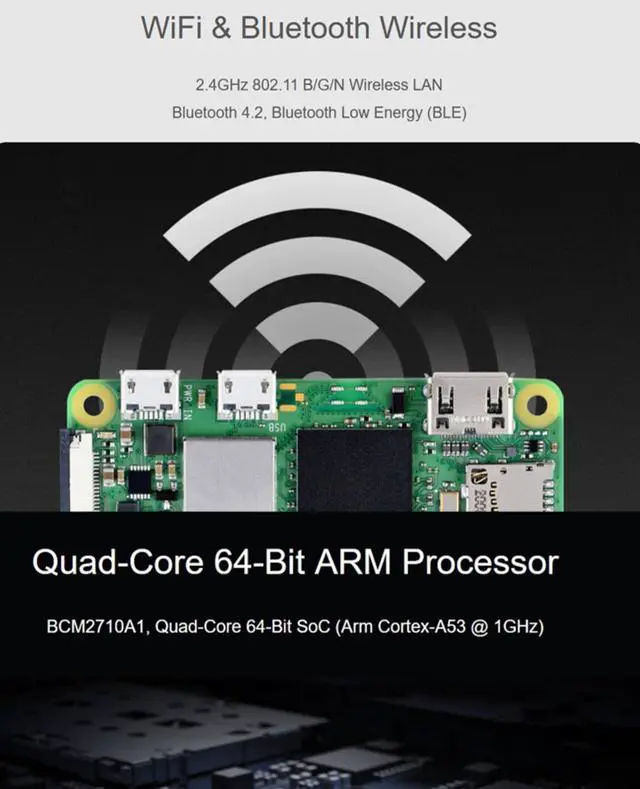 WiFi & Bluetooth Wireless

2.4GHz 802.11 B/G/N Wireless LAN
Bluetooth 4.2, Bluetooth Low Energy (BLE)

PWR IN

USB

Quad-Core 64-Bit ARM Processor

BCM2710A1, Quad-Core 64-Bit SoC (Arm Cortex-A53 @ 1GHz)