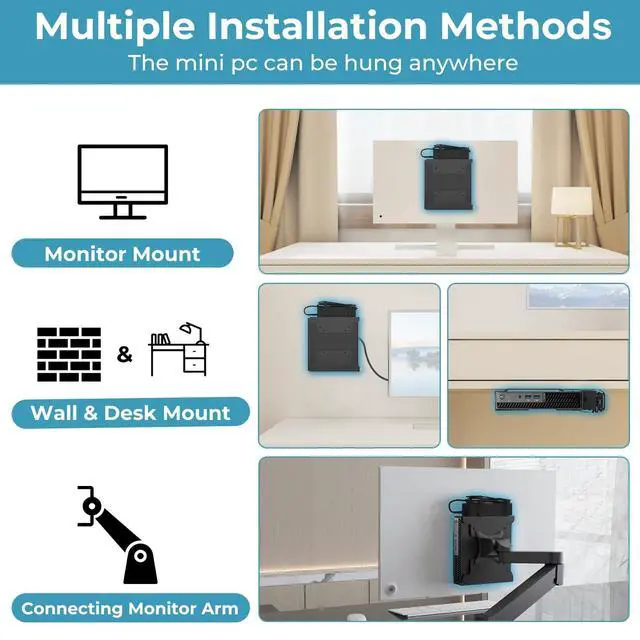 Multiple Installation Methods

The mini pc can be hung anywhere

Monitor Mount

&

Wall & Desk Mount

Connecting Monitor Arm