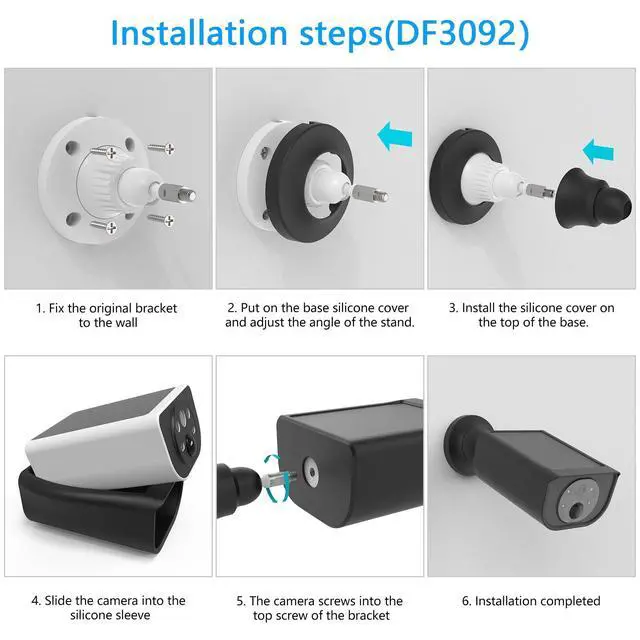 Installation steps(DF3092)

1. Fix the original bracket to the wall

2. Put on the base silicone cover and adjust the angle of the stand.

3. Install the silicone cover on the top of the base.

4. Slide the camera into the silicone sleeve

5. The camera screws into the top screw of the bracket

6. Installation completed