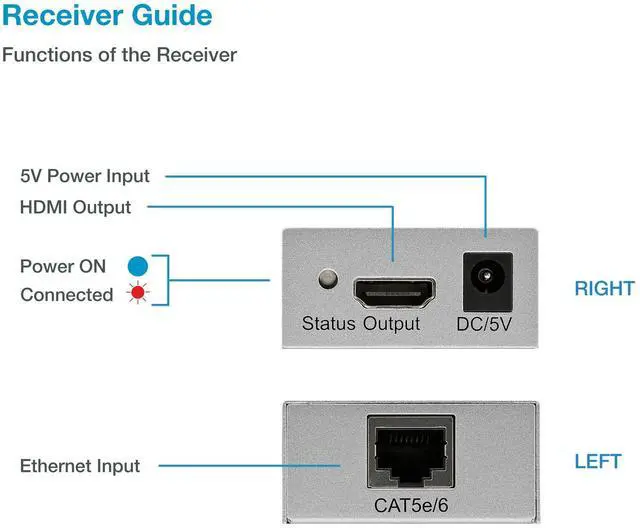 Receiver Guide

Functions of the Receiver

5V Power Input

HDMI Output

Power ON

Connected

Status Output DC/5V

RIGHT

Ethernet Input

CAT5e/6

LEFT