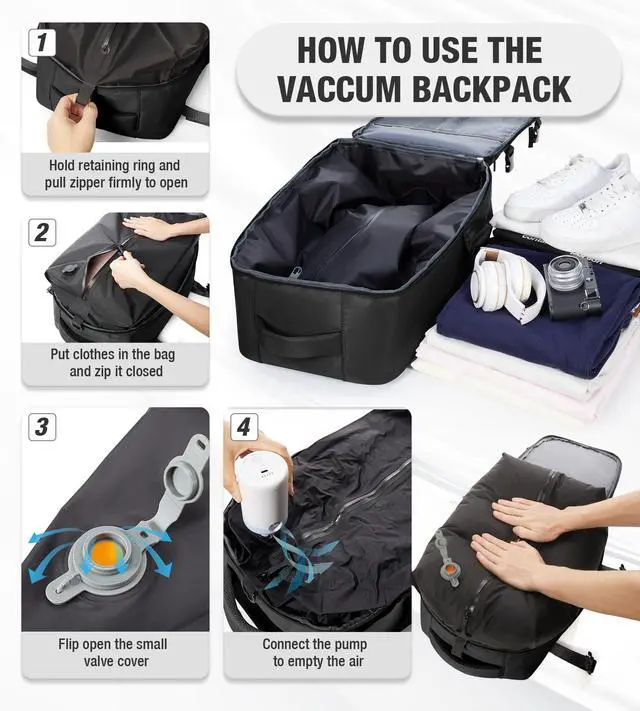 HOW TO USE THE VACCUM BACKPACK

1
Hold retaining ring and pull zipper firmly to open

2
Put clothes in the bag and zip it closed

3
Flip open the small valve cover

4
Connect the pump to empty the air