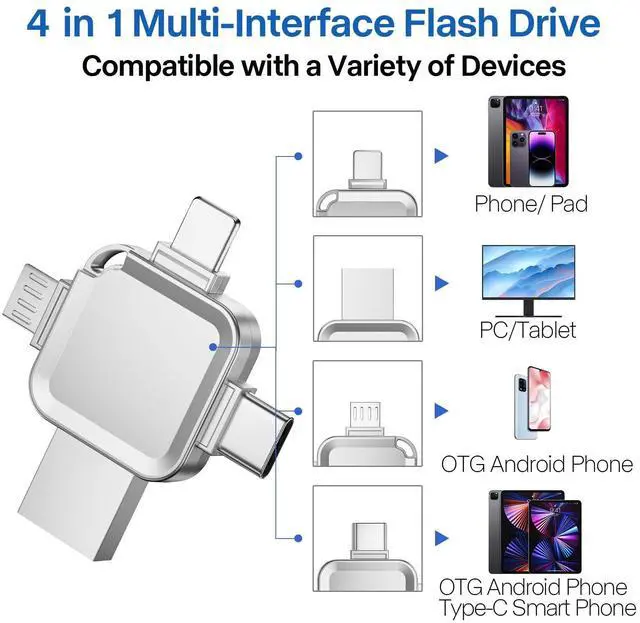 4 in 1 Multi-Interface Flash Drive
Compatible with a Variety of Devices

Phone/ Pad

PC/Tablet

OTG Android Phone

OTG Android Phone
Type-C Smart Phone