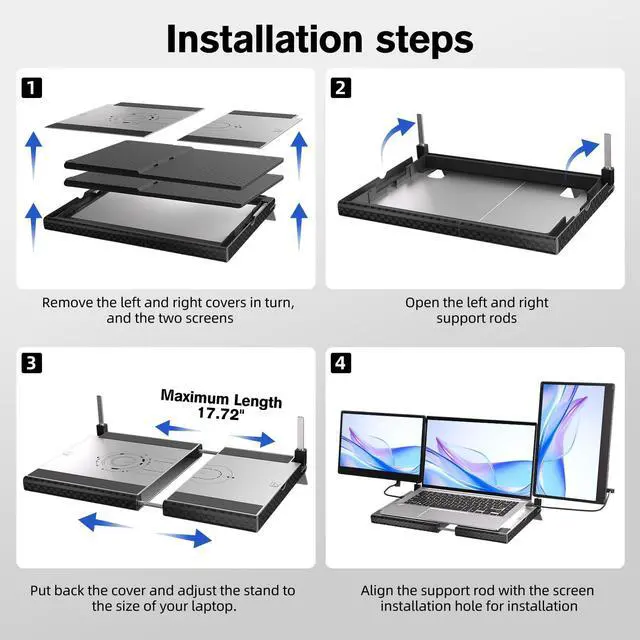 Installation steps

1

Remove the left and right covers in turn, and the two screens

2

Open the left and right support rods

3

Maximum Length 17.72"

Put back the cover and adjust the stand to the size of your laptop.

4

Align the support rod with the screen installation hole for installation