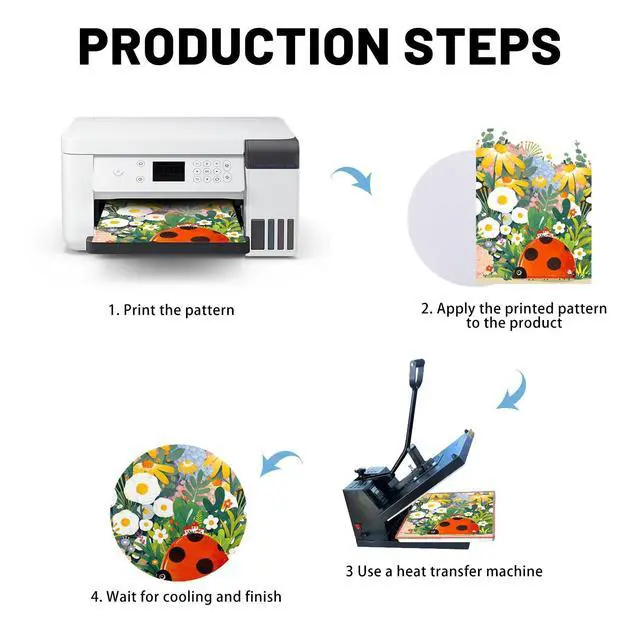 PRODUCTION STEPS

1. Print the pattern

2. Apply the printed pattern to the product

3 Use a heat transfer machine

4. Wait for cooling and finish