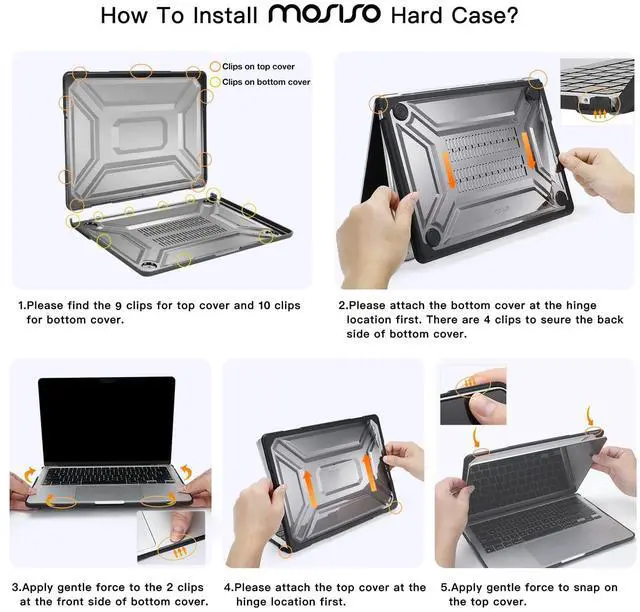 How To Install MOSISO Hard Case?

Clips on top cover
Clips on bottom cover

1.Please find the 9 clips for top cover and 10 clips for bottom cover.

2.Please attach the bottom cover at the hinge location first. There are 4 clips to seure the back side of bottom cover.

3.Apply gentle force to the 2 clips at the front side of bottom cover.

4.Please attach the top cover at the hinge location first.

5.Apply gentle force to snap on the top cover.