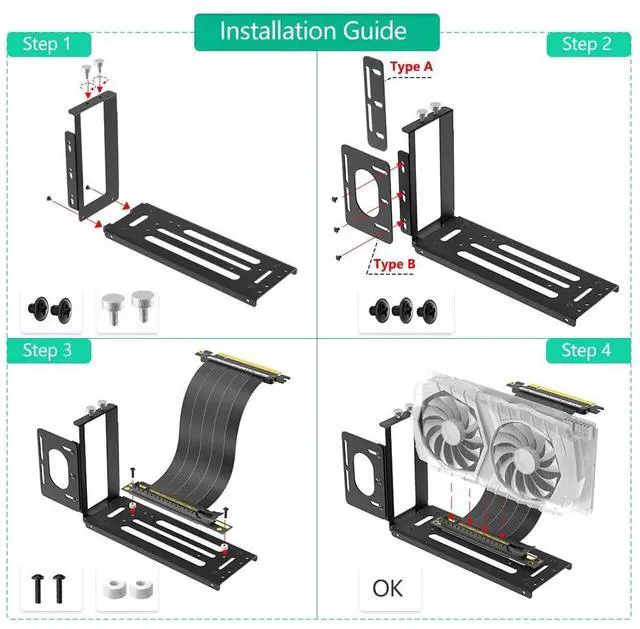 Installation Guide

Step 1

Step 2

Type A

Type B

Step 3

Step 4

OK