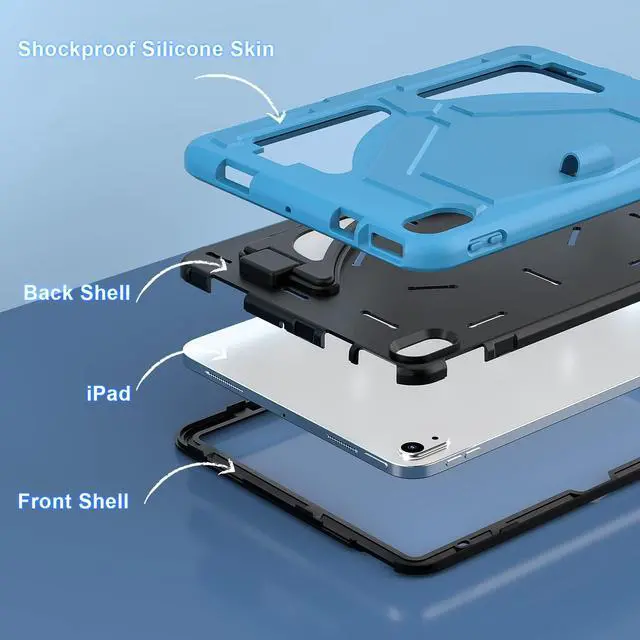 Shockproof Silicone Skin

Back Shell

iPad

Front Shell