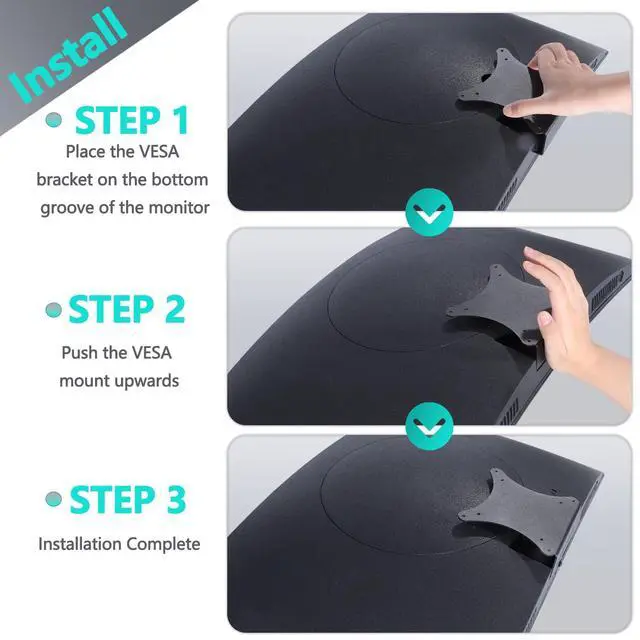 Install

STEP 1
Place the VESA bracket on the bottom groove of the monitor

STEP 2
Push the VESA mount upwards

STEP 3
Installation Complete