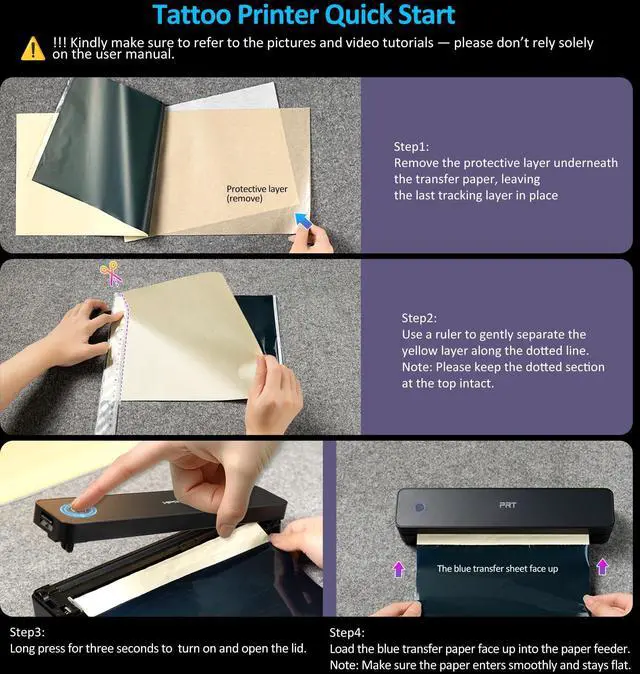 Tattoo Printer Quick Start

!!! Kindly make sure to refer to the pictures and video tutorials — please don't rely solely on the user manual.

Protective layer (remove)

Step1:
Remove the protective layer underneath the transfer paper, leaving the last tracking layer in place

Step2:
Use a ruler to gently separate the yellow layer along the dotted line.
Note: Please keep the dotted section at the top intact.

PRT

The blue transfer sheet face up

Step3:
Long press for three seconds to turn on and open the lid.

Step4:
Load the blue transfer paper face up into the paper feeder.
Note: Make sure the paper enters smoothly and stays flat.