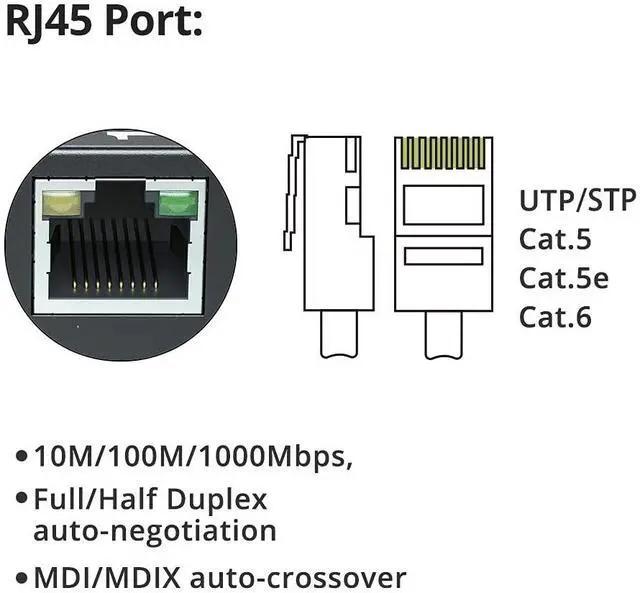 RJ45 Port:

UTP/STP
Cat.5
Cat.5e
Cat.6

• 10M/100M/1000Mbps,
• Full/Half Duplex auto-negotiation
• MDI/MDIX auto-crossover