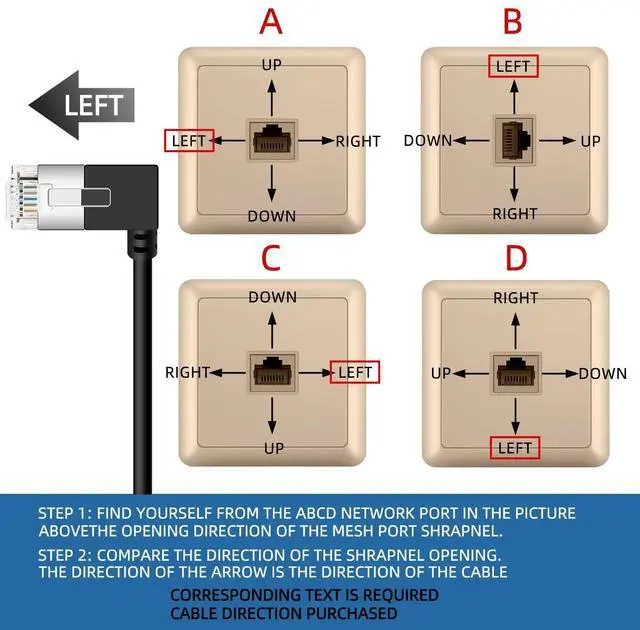 LEFT

A

UP

LEFT

RIGHT

DOWN

B

LEFT

DOWN

UP

RIGHT

C

DOWN

RIGHT

LEFT

UP

D

RIGHT

UP

DOWN

LEFT

STEP 1: FIND YOURSELF FROM THE ABCD NETWORK PORT IN THE PICTURE ABOVETHE OPENING DIRECTION OF THE MESH PORT SHRAPNEL.

STEP 2: COMPARE THE DIRECTION OF THE SHRAPNEL OPENING. THE DIRECTION OF THE ARROW IS THE DIRECTION OF THE CABLE

CORRESPONDING TEXT IS REQUIRED
CABLE DIRECTION PURCHASED