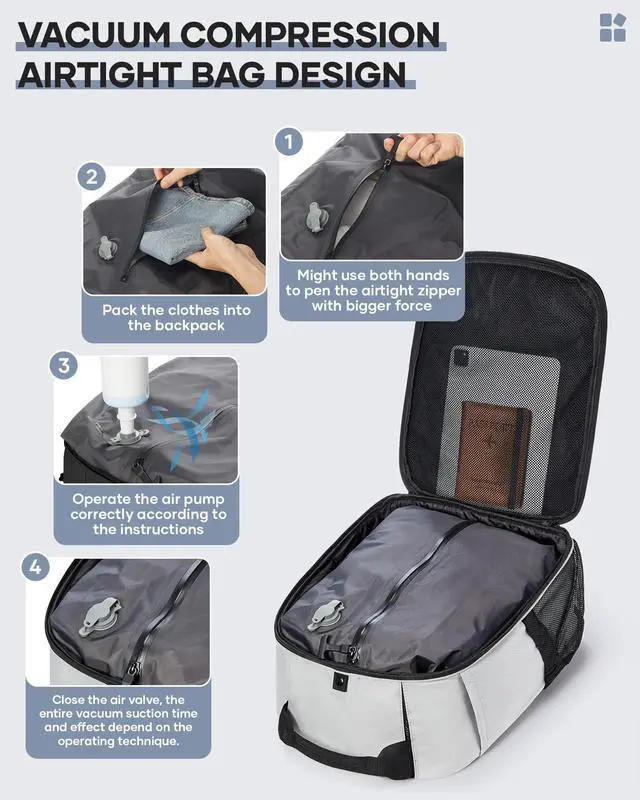 VACUUM COMPRESSION AIRTIGHT BAG DESIGN

1

Might use both hands to pen the airtight zipper with bigger force

2

Pack the clothes into the backpack

3

Operate the air pump correctly according to the instructions

4

Close the air valve, the entire vacuum suction time and effect depend on the operating technique.