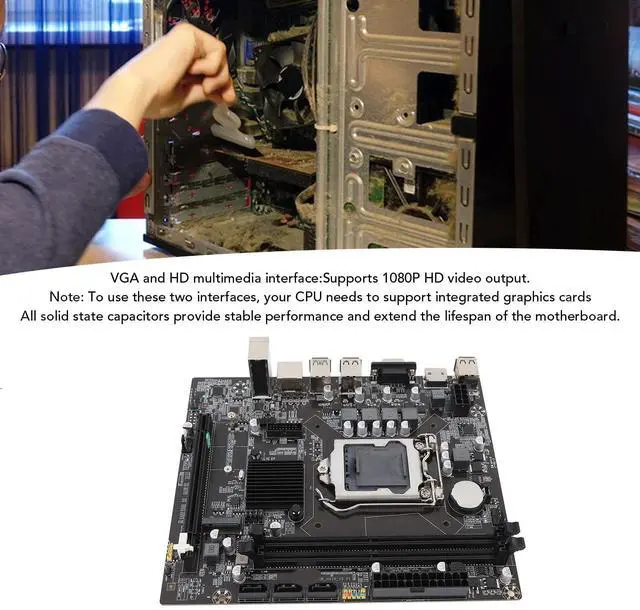 VGA and HD multimedia interface:Supports 1080P HD video output.
Note: To use these two interfaces, your CPU needs to support integrated graphics cards
All solid state capacitors provide stable performance and extend the lifespan of the motherboard.