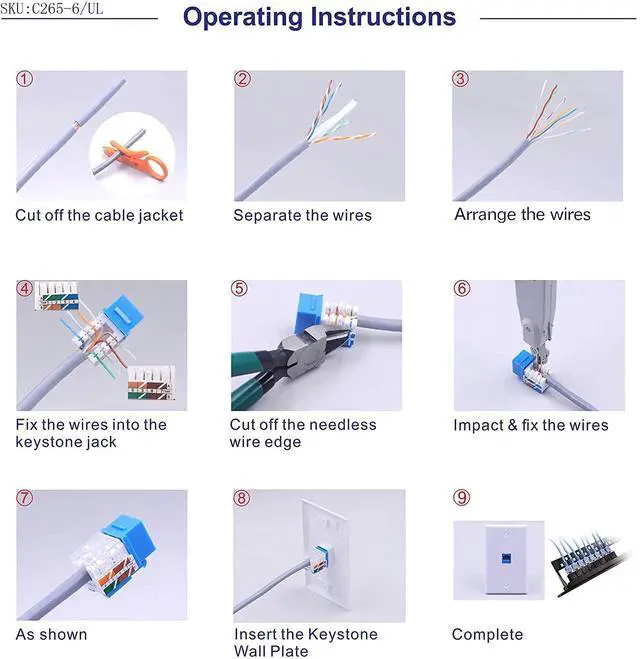 SKU:C265-6/UL

Operating Instructions

①
Cut off the cable jacket

②
Separate the wires

③
Arrange the wires

④
Fix the wires into the keystone jack

⑤
Cut off the needless wire edge

⑥
Impact & fix the wires

⑦
As shown

⑧
Insert the Keystone Wall Plate

⑨
Complete