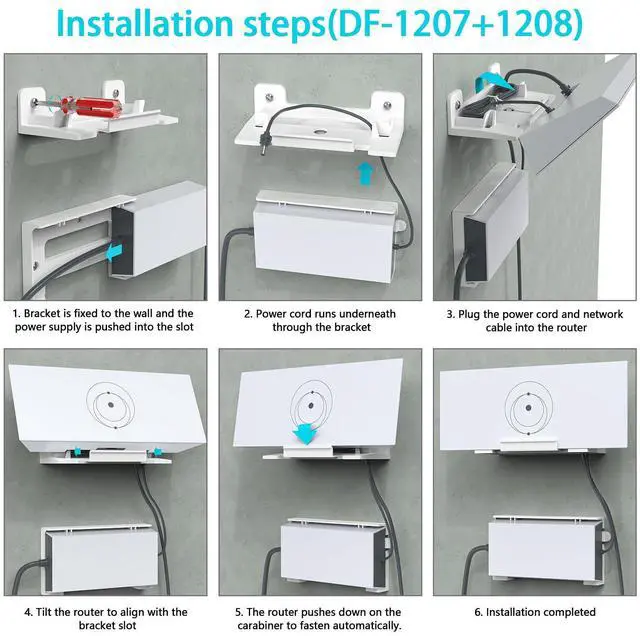 Installation steps(DF-1207+1208)

1. Bracket is fixed to the wall and the power supply is pushed into the slot

2. Power cord runs underneath through the bracket

3. Plug the power cord and network cable into the router

4. Tilt the router to align with the bracket slot

5. The router pushes down on the carabiner to fasten automatically.

6. Installation completed