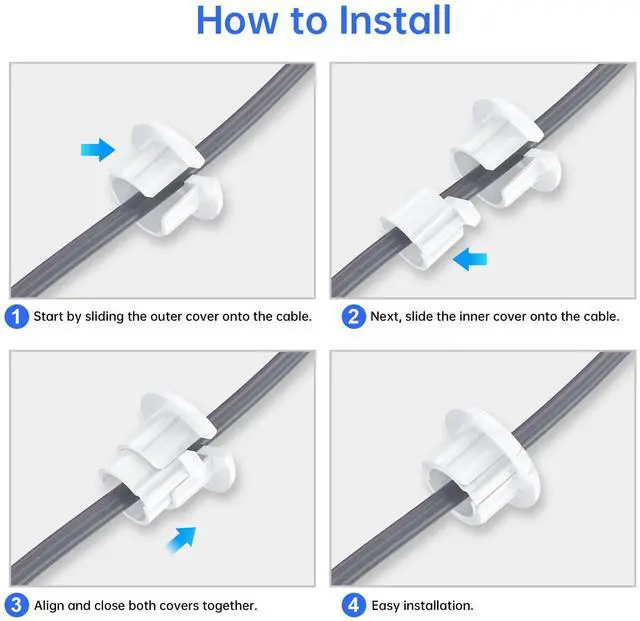 How to Install

1 Start by sliding the outer cover onto the cable.

2 Next, slide the inner cover onto the cable.

3 Align and close both covers together.

4 Easy installation.