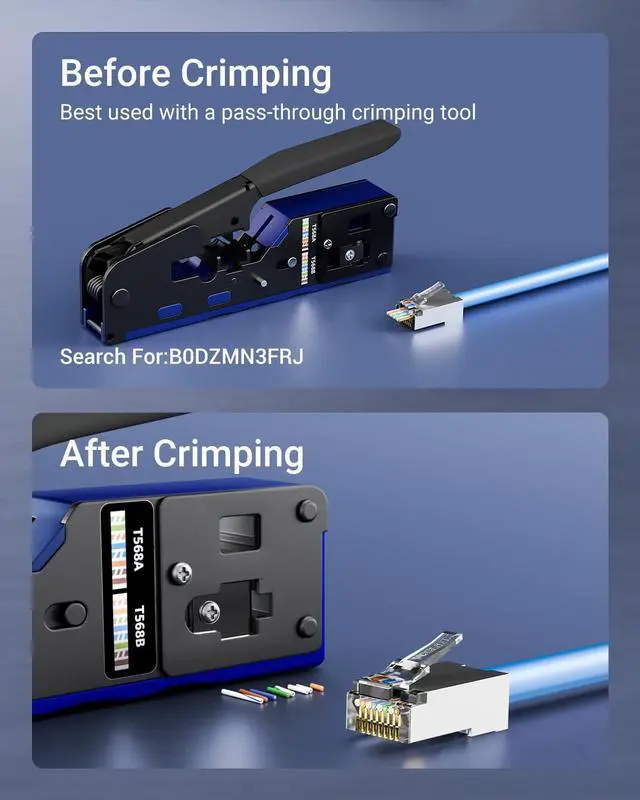 Before Crimping

Best used with a pass-through crimping tool

T568A
T568B

Search For:B0DZMN3FRJ

After Crimping

T568A
T568B