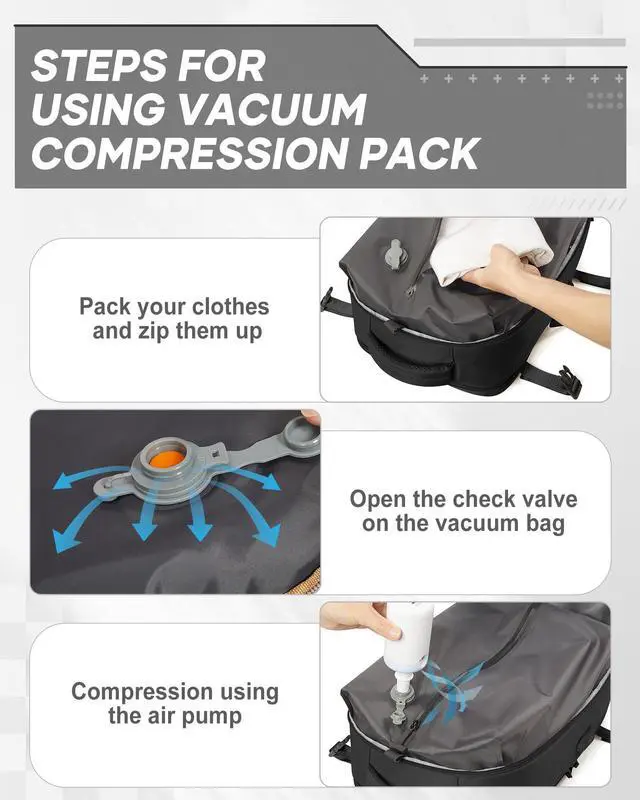 STEPS FOR USING VACUUM COMPRESSION PACK

Pack your clothes and zip them up

Open the check valve on the vacuum bag

Compression using the air pump