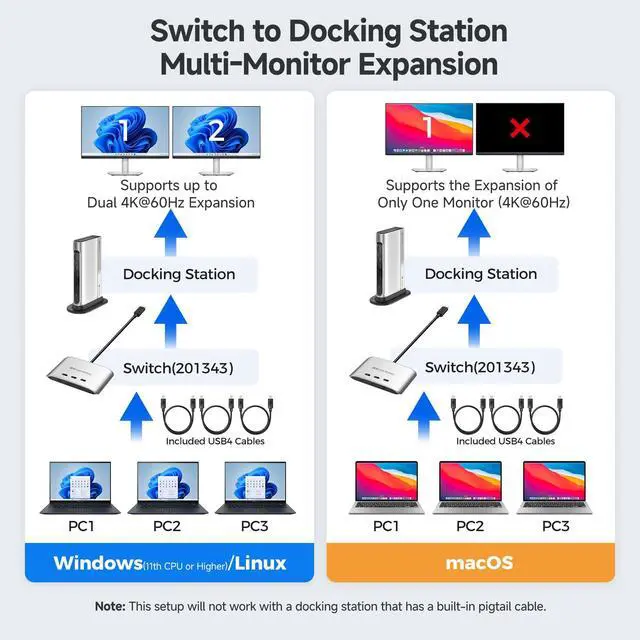 Switch to Docking Station Multi-Monitor Expansion

1 2

Supports up to Dual 4K@60Hz Expansion

Docking Station

Switch(201343)

Included USB4 Cables

PC1 PC2 PC3

Windows(11th CPU or Higher)/Linux

1

Supports the Expansion of Only One Monitor (4K@60Hz)

Docking Station

Switch(201343)

Included USB4 Cables

PC1 PC2 PC3

macOS

Note: This setup will not work with a docking station that has a built-in pigtail cable.