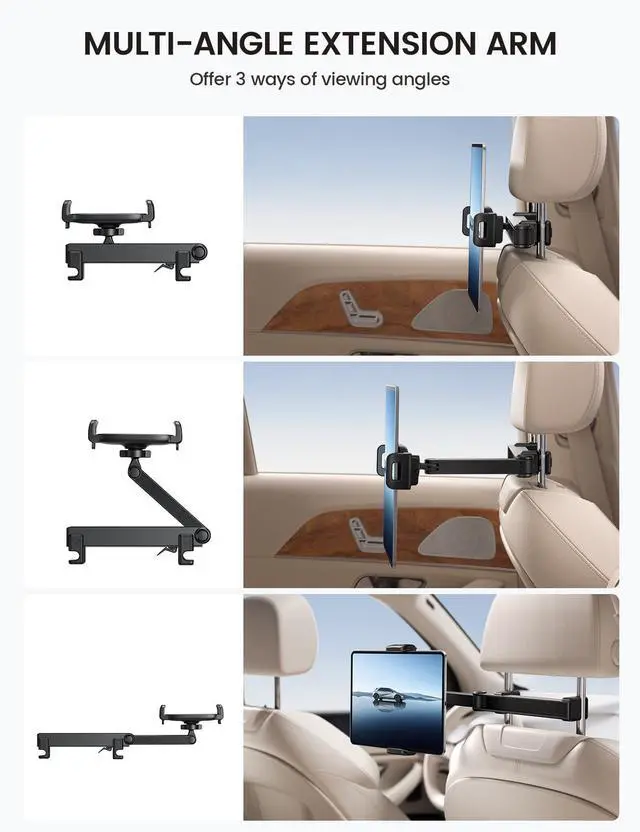 MULTI-ANGLE EXTENSION ARM

Offer 3 ways of viewing angles