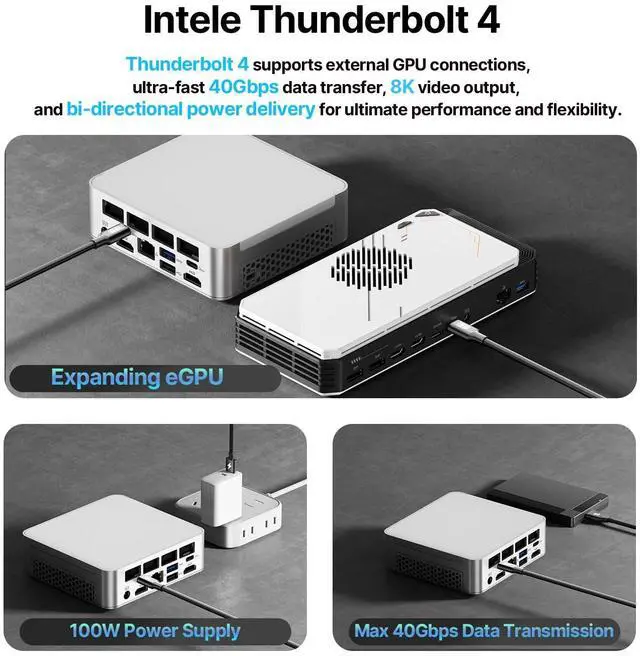 Intele Thunderbolt 4

Thunderbolt 4 supports external GPU connections, ultra-fast 40Gbps data transfer, 8K video output, and bi-directional power delivery for ultimate performance and flexibility.

Expanding eGPU

100W Power Supply

Max 40Gbps Data Transmission