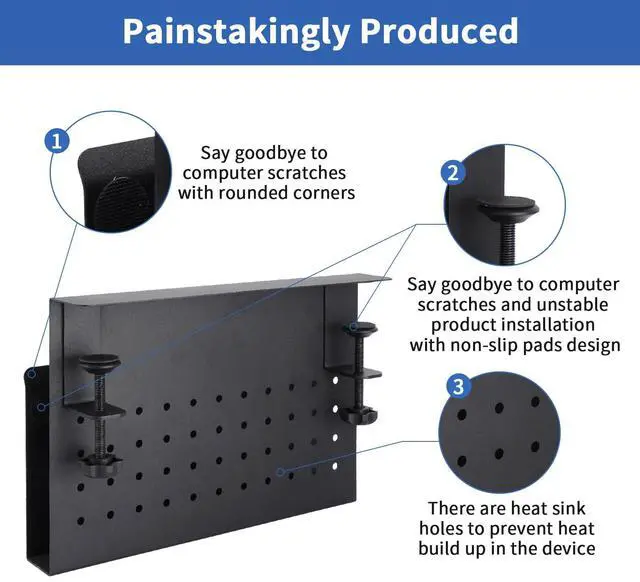 Painstakingly Produced

1

Say goodbye to computer scratches with rounded corners

2

Say goodbye to computer scratches and unstable product installation with non-slip pads design

3

There are heat sink holes to prevent heat build up in the device