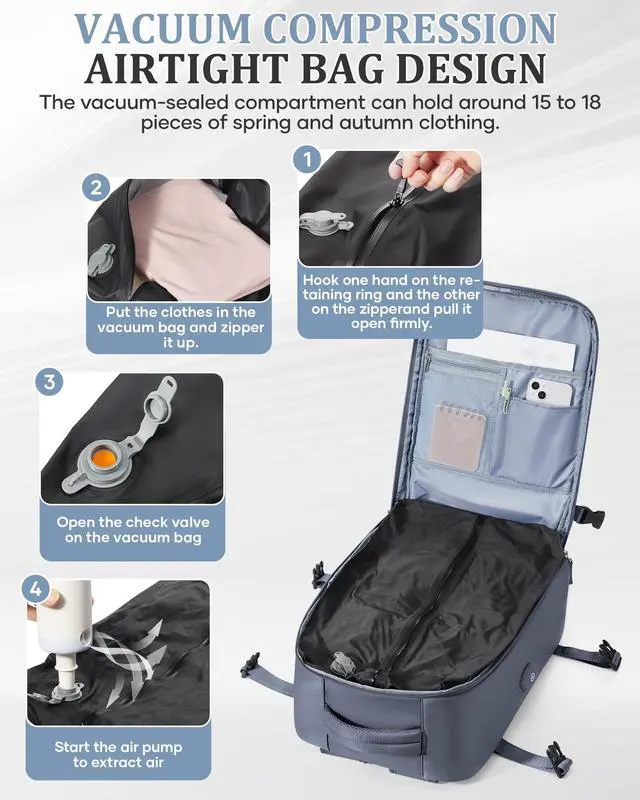 VACUUM COMPRESSION
AIRTIGHT BAG DESIGN

The vacuum-sealed compartment can hold around 15 to 18 pieces of spring and autumn clothing.

1

Hook one hand on the retaining ring and the other on the zipperand pull it open firmly.

2

Put the clothes in the vacuum bag and zipper it up.

3

Open the check valve on the vacuum bag

4

Start the air pump to extract air