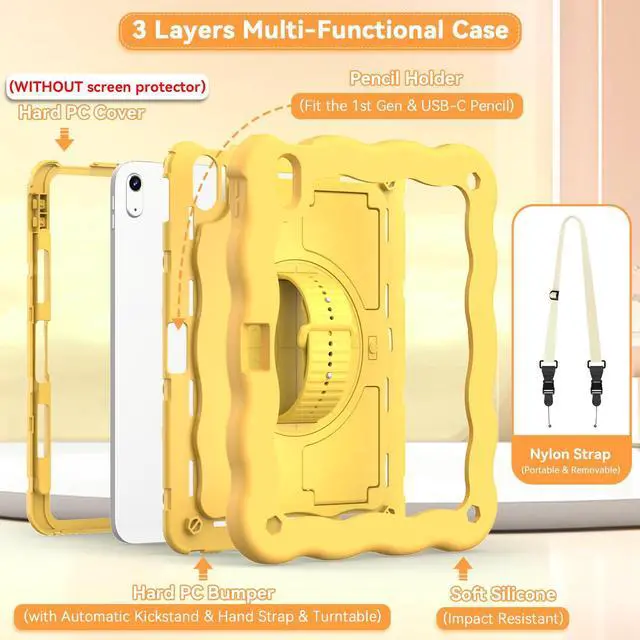 3 Layers Multi-Functional Case

(WITHOUT screen protector)
Hard PC Cover

Pencil Holder
(Fit the 1st Gen & USB-C Pencil)

Nylon Strap
(Portable & Removable)

Hard PC Bumper
(with Automatic Kickstand & Hand Strap & Turntable)

Soft Silicone
(Impact Resistant)