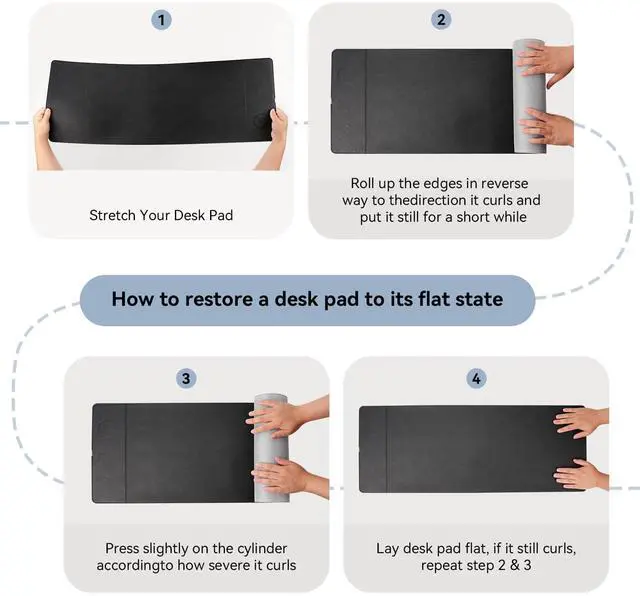 1

Stretch Your Desk Pad

2

Roll up the edges in reverse way to thedirection it curls and put it still for a short while

How to restore a desk pad to its flat state

3

Press slightly on the cylinder accordingto how severe it curls

4

Lay desk pad flat, if it still curls, repeat step 2 & 3