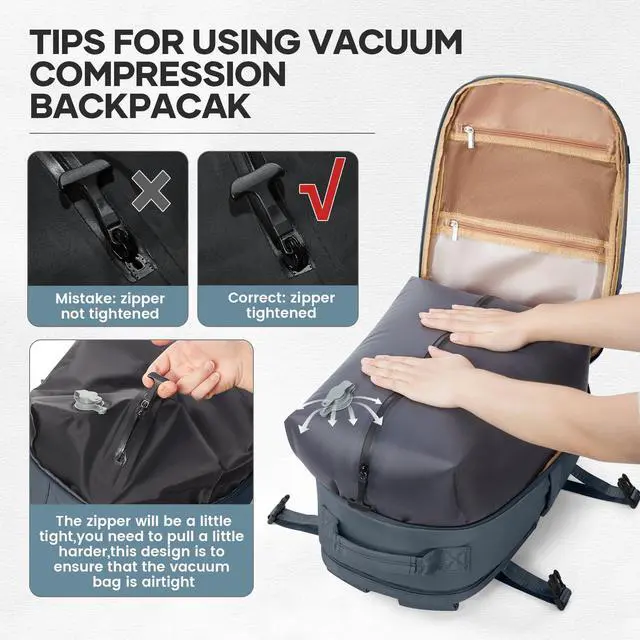 TIPS FOR USING VACUUM COMPRESSION BACKPACAK

Mistake: zipper not tightened

Correct: zipper tightened

The zipper will be a little tight,you need to pull a little harder,this design is to ensure that the vacuum bag is airtight