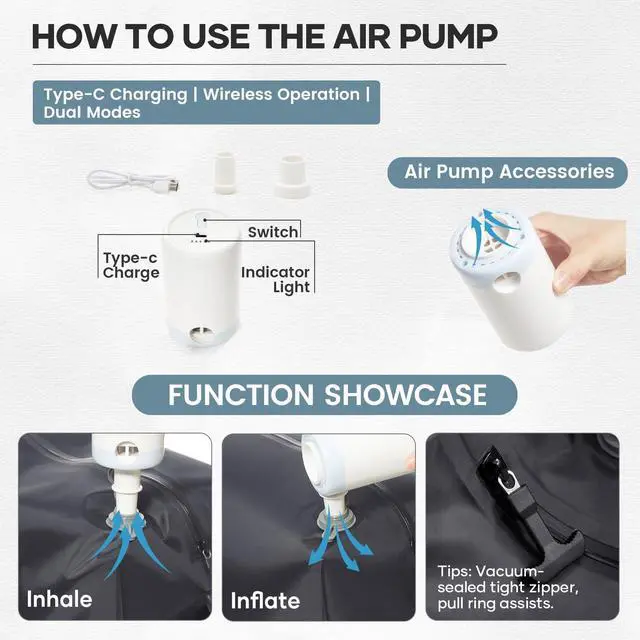 HOW TO USE THE AIR PUMP

Type-C Charging | Wireless Operation | Dual Modes

Air Pump Accessories

Switch

Type-c Charge

Indicator Light

FUNCTION SHOWCASE

Inhale

Inflate

Tips: Vacuum-sealed tight zipper, pull ring assists.