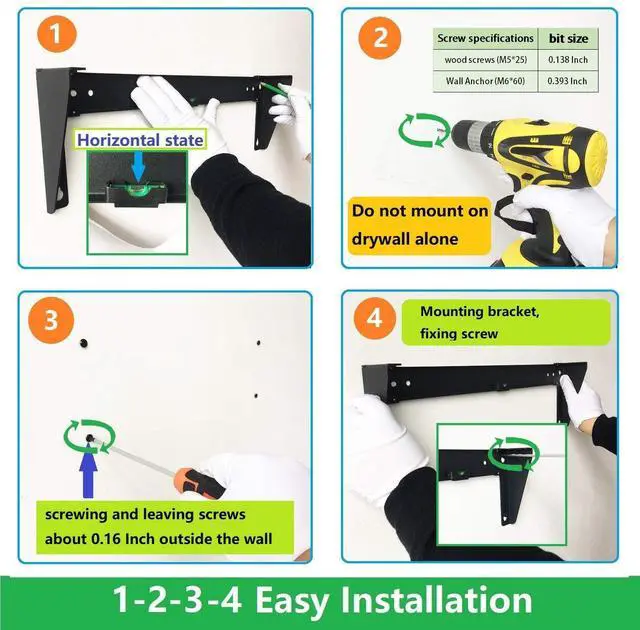 1

Horizontal state

2

| Screw specifications | bit size |
|---|---|
| wood screws (M5*25) | 0.138 Inch |
| Wall Anchor (M6*60) | 0.393 Inch |

Do not mount on drywall alone

3

screwing and leaving screws about 0.16 Inch outside the wall

4

Mounting bracket, fixing screw

1-2-3-4 Easy Installation