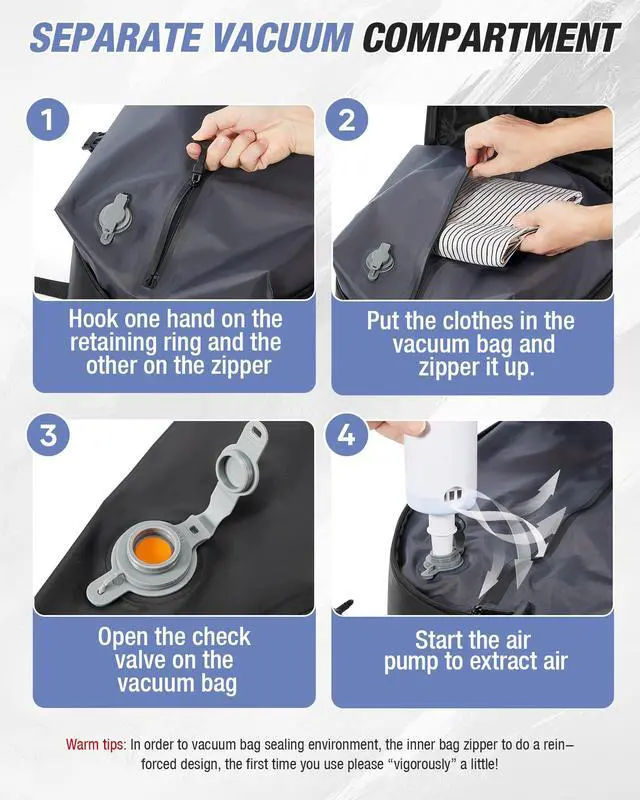 SEPARATE VACUUM COMPARTMENT

1

Hook one hand on the retaining ring and the other on the zipper

2

Put the clothes in the vacuum bag and zipper it up.

3

Open the check valve on the vacuum bag

4

Start the air pump to extract air

Warm tips: In order to vacuum bag sealing environment, the inner bag zipper to do a reinforced design, the first time you use please "vigorously" a little!