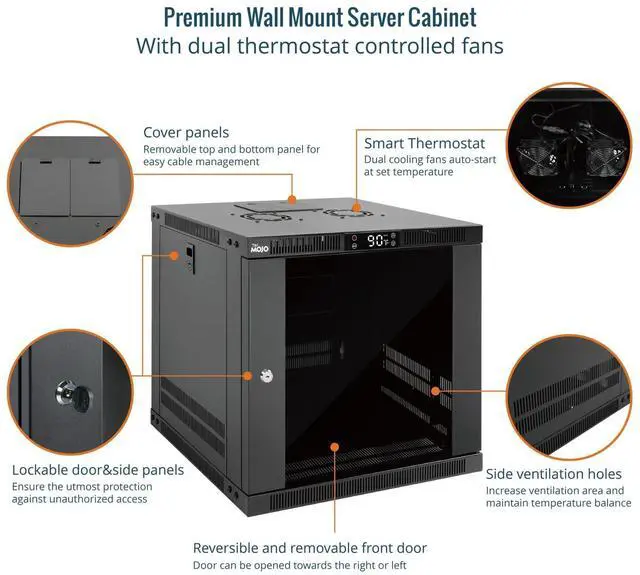 Premium Wall Mount Server Cabinet
With dual thermostat controlled fans

Cover panels
Removable top and bottom panel for easy cable management

Smart Thermostat
Dual cooling fans auto-start at set temperature

MOJO

90°F

Lockable door&side panels
Ensure the utmost protection against unauthorized access

Side ventilation holes
Increase ventilation area and maintain temperature balance

Reversible and removable front door
Door can be opened towards the right or left