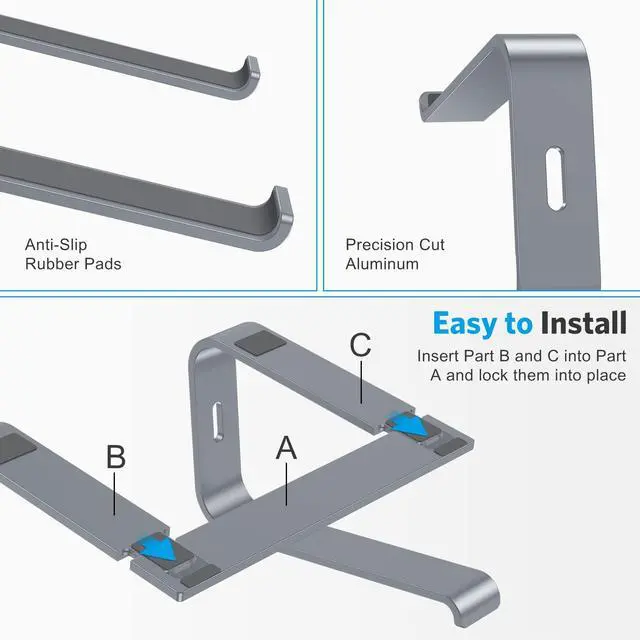 Anti-Slip
Rubber Pads

Precision Cut
Aluminum

Easy to Install

Insert Part B and C into Part A and lock them into place

C

B

A