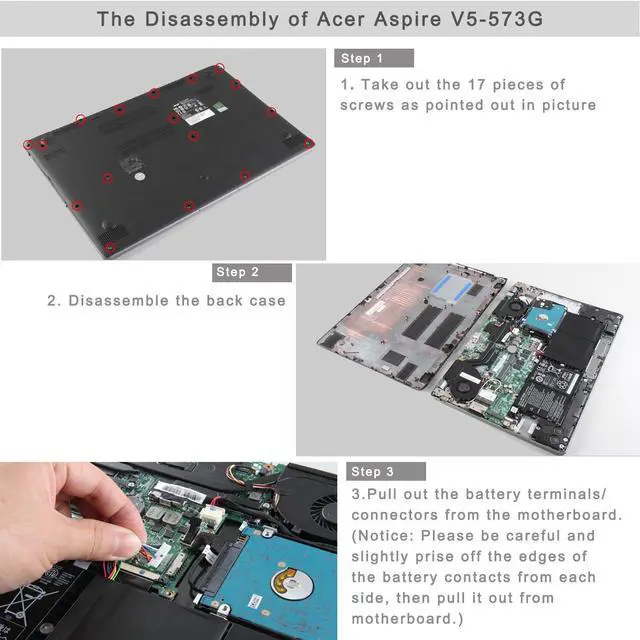 The Disassembly of Acer Aspire V5-573G

Step 1

1. Take out the 17 pieces of screws as pointed out in picture

Step 2

2. Disassemble the back case

Step 3

3.Pull out the battery terminals/ connectors from the motherboard. (Notice: Please be careful and slightly prise off the edges of the battery contacts from each side, then pull it out from motherboard.)