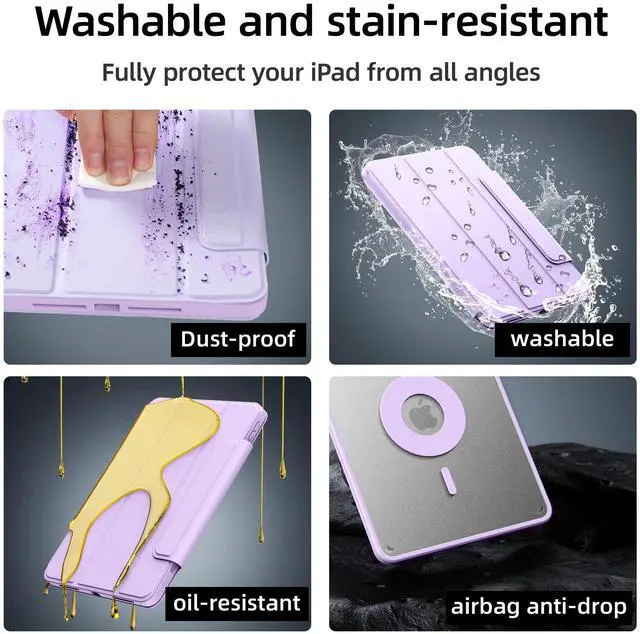 Washable and stain-resistant

Fully protect your iPad from all angles

Dust-proof

washable

oil-resistant

airbag anti-drop