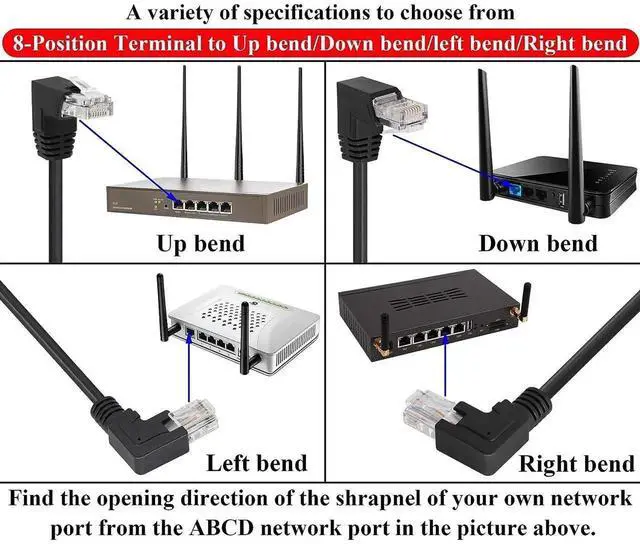 A variety of specifications to choose from

8-Position Terminal to Up bend/Down bend/left bend/Right bend

Up bend

Down bend

Left bend

Right bend

Find the opening direction of the shrapnel of your own network port from the ABCD network port in the picture above.