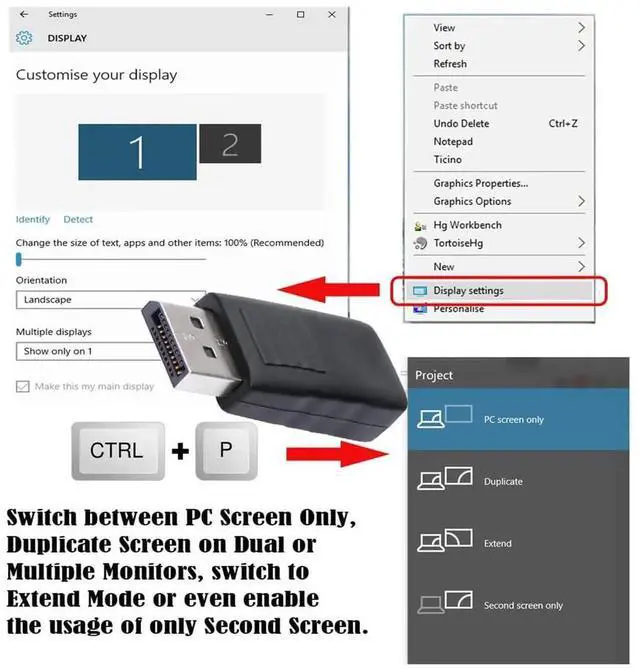 Settings

DISPLAY

Customise your display

1
2

Identify Detect

Change the size of text, apps and other items: 100% (Recommended)

Orientation

Landscape

Multiple displays

Show only on 1

Make this my main display

View
Sort by
Refresh
Paste
Paste shortcut
Undo Delete Ctrl+Z
Notepad
Ticino
Graphics Properties...
Graphics Options
Hg Workbench
TortoiseHg
New
Display settings
Personalise

Project

PC screen only

Duplicate

Extend

Second screen only

CTRL + P

Switch between PC Screen Only, Duplicate Screen on Dual or Multiple Monitors, switch to Extend Mode or even enable the usage of only Second Screen.