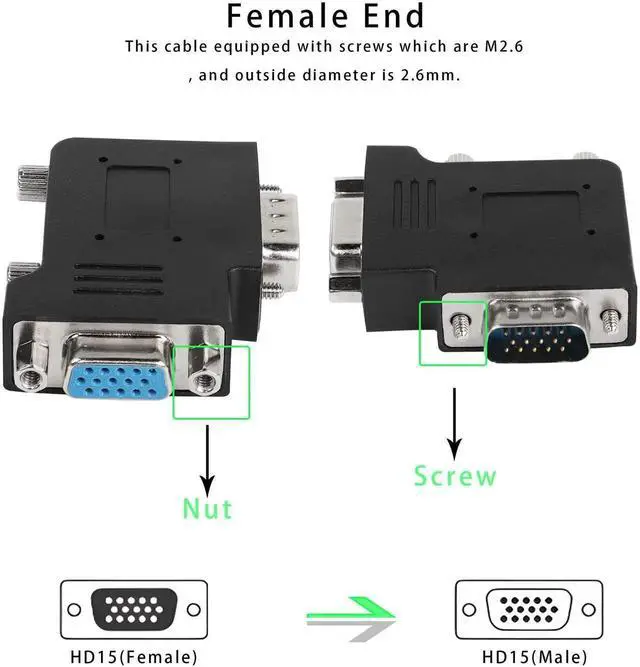 Female End

This cable equipped with screws which are M2.6 , and outside diameter is 2.6mm.

Nut

Screw

HD15(Female)

HD15(Male)